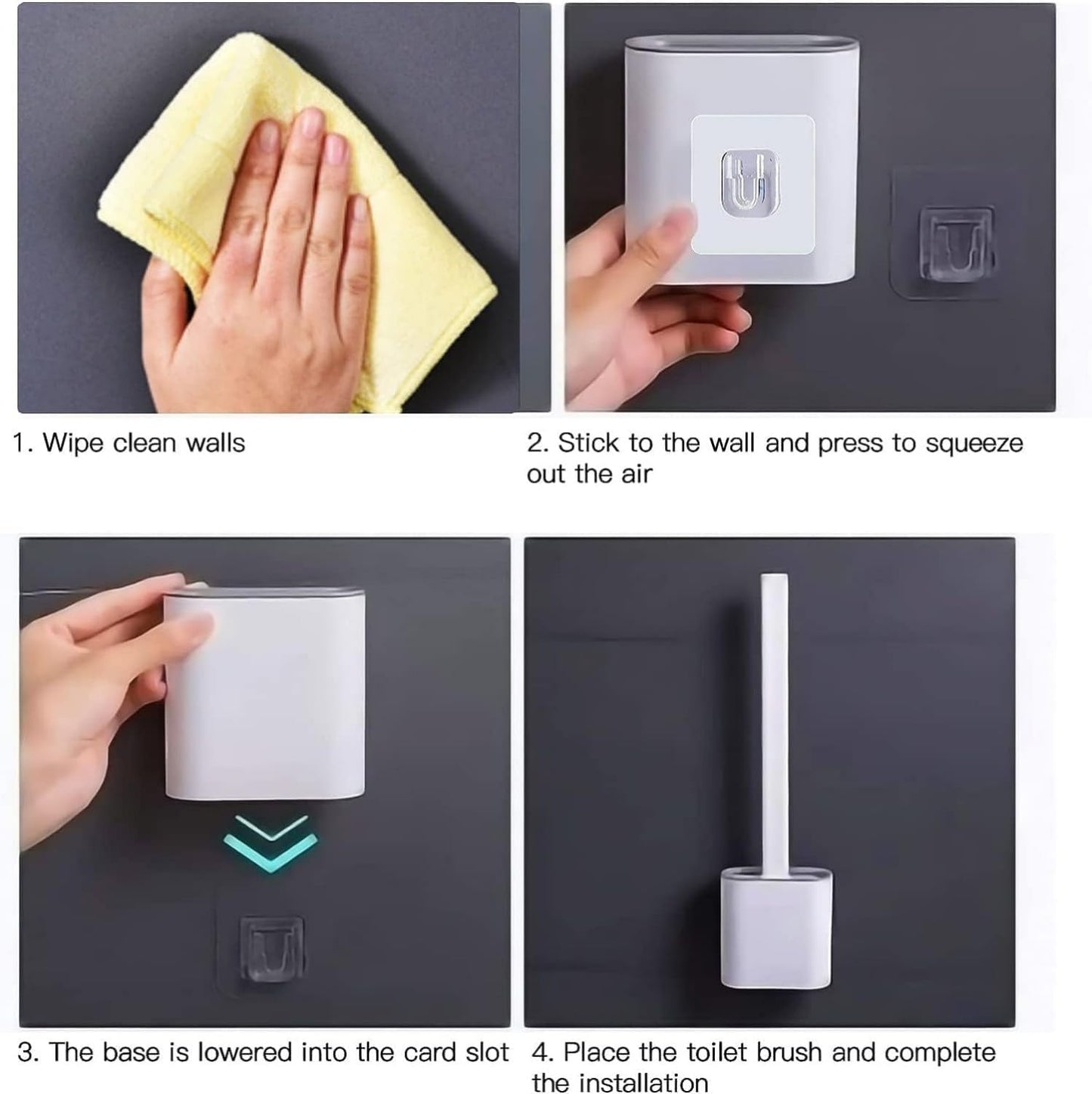 1. Wipe clean walls

2. Stick to the wall and press to squeeze out the air

3. The base is lowered into the card slot

4. Place the toilet brush and complete the installation