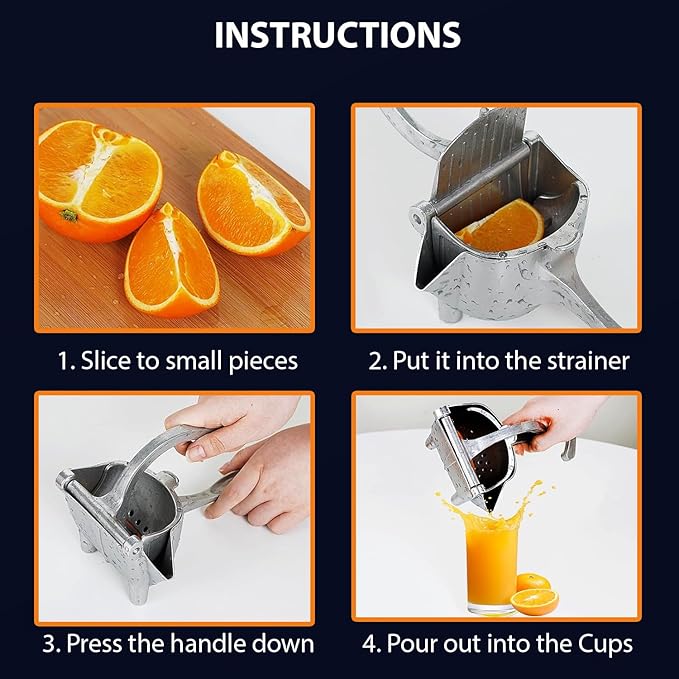 INSTRUCTIONS

1. Slice to small pieces

2. Put it into the strainer

3. Press the handle down

4. Pour out into the Cups