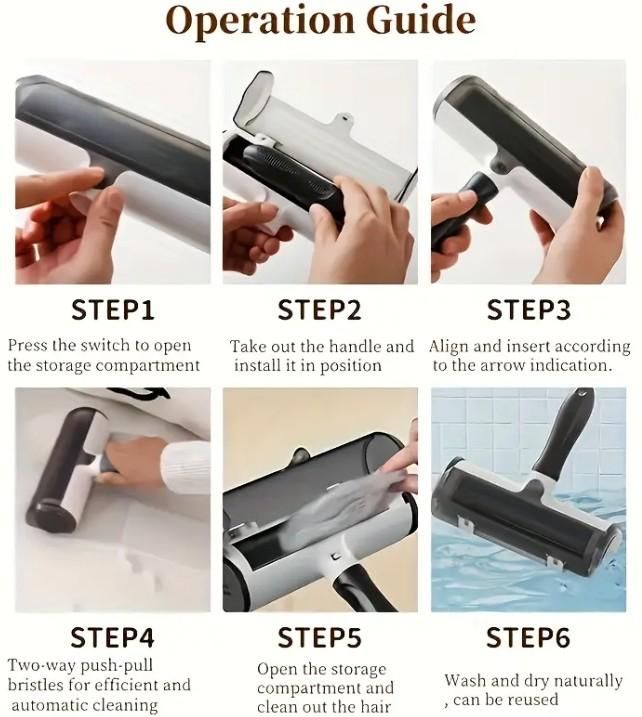 Operation Guide

STEP1
Press the switch to open the storage compartment

STEP2
Take out the handle and install it in position

STEP3
Align and insert according to the arrow indication.

STEP4
Two-way push-pull bristles for efficient and automatic cleaning

STEP5
Open the storage compartment and clean out the hair

STEP6
Wash and dry naturally , can be reused