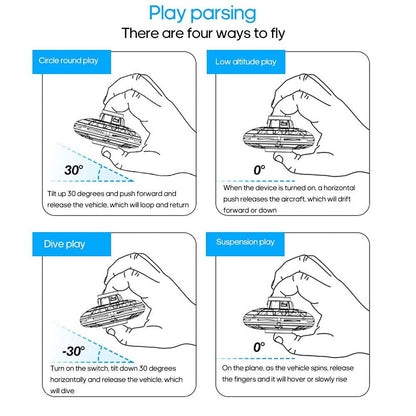 Play parsing

There are four ways to fly

Circle round play

30°

Tilt up 30 degrees and push forward and release the vehicle, which will loop and return

Low altitude play

0°

When the device is turned on, a horizontal push releases the aircraft, which will drift forward or down

Dive play

-30°

Turn on the switch, tilt down 30 degrees horizontally and release the vehicle, which will dive

Suspension play

0°

On the plane, as the vehicle spins, release the fingers and it will hover or slowly rise