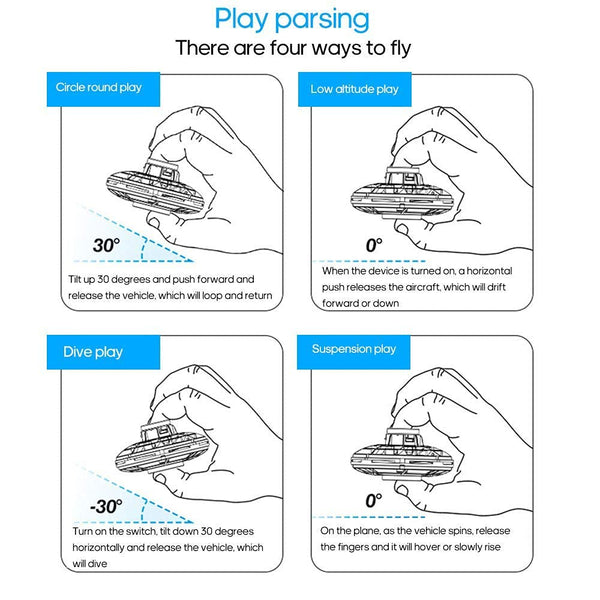 Play parsing

There are four ways to fly

Circle round play

30°

Tilt up 30 degrees and push forward and release the vehicle, which will loop and return

Low altitude play

0°

When the device is turned on, a horizontal push releases the aircraft, which will drift forward or down

Dive play

-30°

Turn on the switch, tilt down 30 degrees horizontally and release the vehicle, which will dive

Suspension play

0°

On the plane, as the vehicle spins, release the fingers and it will hover or slowly rise