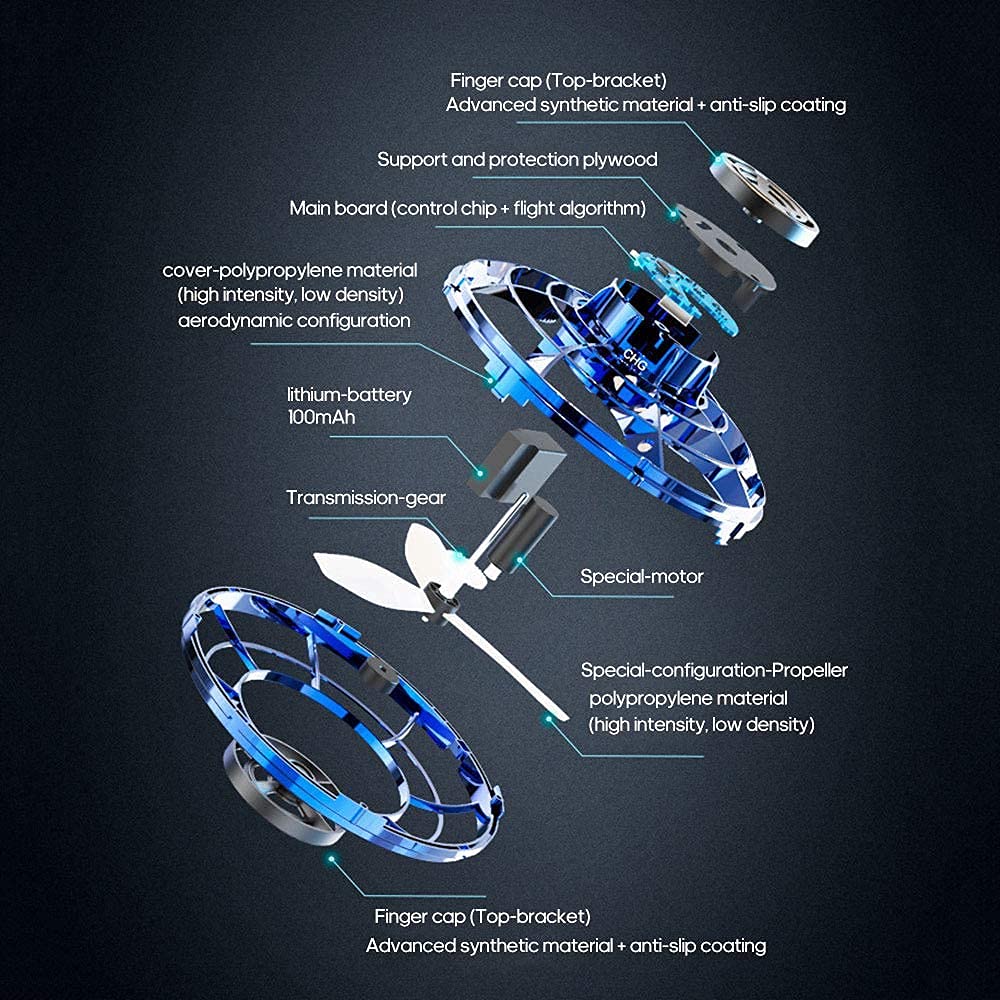 Finger cap (Top-bracket)
Advanced synthetic material + anti-slip coating

Support and protection plywood

Main board (control chip + flight algorithm)

cover-polypropylene material
(high intensity, low density)
aerodynamic configuration

CHG

lithium-battery
100mAh

Transmission-gear

Special-motor

Special-configuration-Propeller
polypropylene material
(high intensity, low density)

Finger cap (Top-bracket)
Advanced synthetic material + anti-slip coating